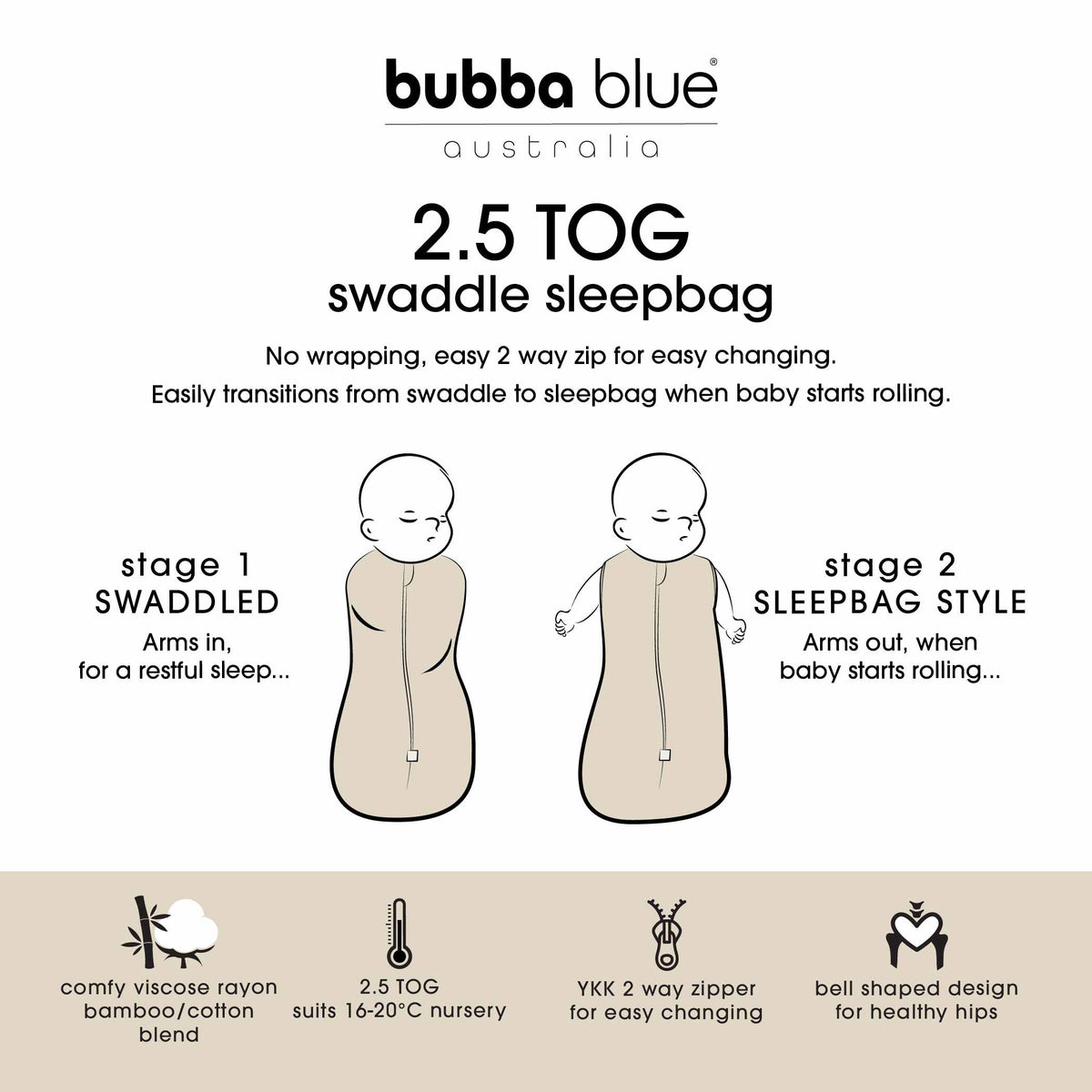 bubba blue®
australia

2.5 TOG
swaddle sleepbag

No wrapping, easy 2 way zip for easy changing.
Easily transitions from swaddle to sleepbag when baby starts rolling.

stage 1
SWADDLED
Arms in,
for a restful sleep...

stage 2
SLEEPBAG STYLE
Arms out, when
baby starts rolling...

comfy viscose rayon bamboo/cotton blend

2.5 TOG
suits 16-20°C nursery

YKK 2 way zipper
for easy changing

bell shaped design
for healthy hips